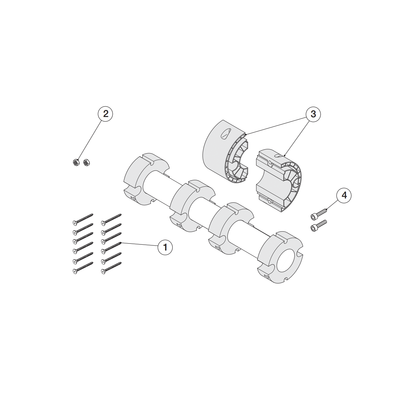 2

3

4

1